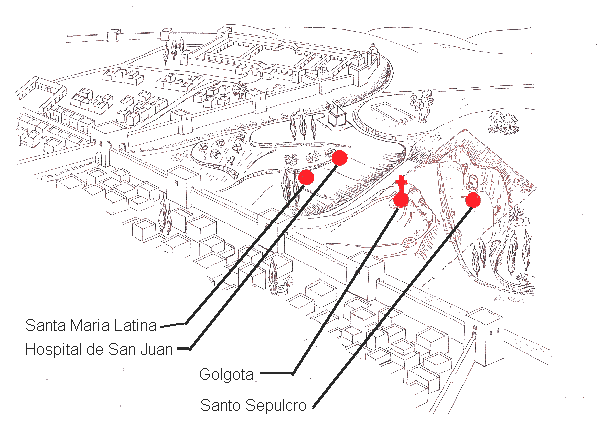 Santa Maria Latina
Hospital de San Juan
Golgota
Santo Sepulcro